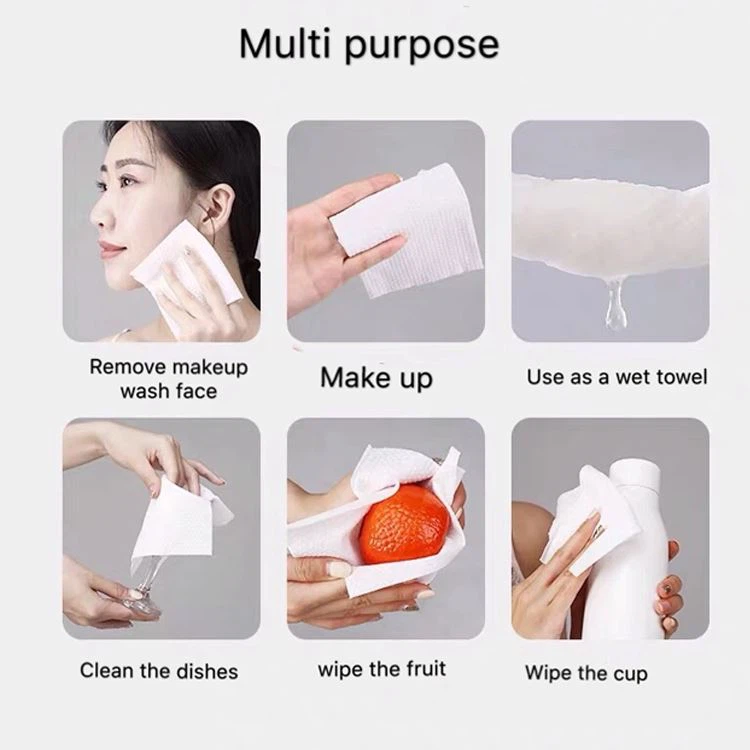 Multi purpose

Remove makeup
wash face

Make up

Use as a wet towel

Clean the dishes

wipe the fruit

Wipe the cup